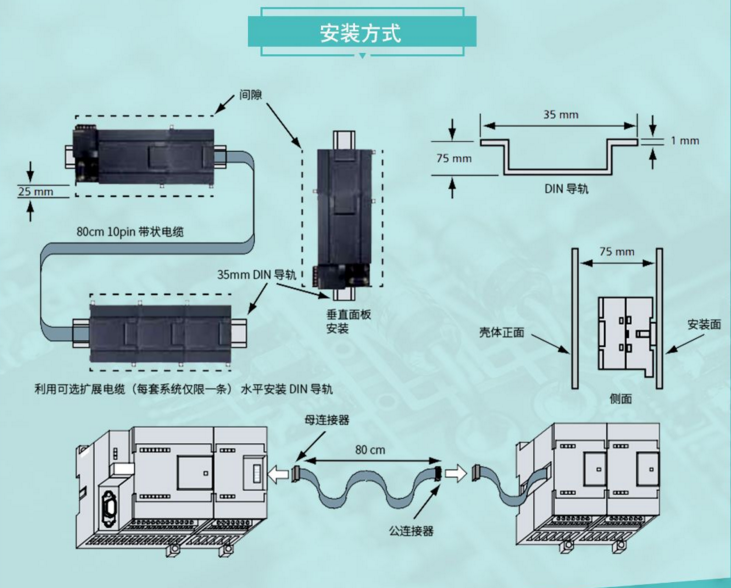 安装方式

间隙

25 mm

80cm 10pin 带状电缆

35mm DIN 导轨

垂直面板安装

利用可选扩展电缆（每套系统仅限一条） 水平安装 DIN 导轨

35 mm

75 mm

1 mm

DIN 导轨

75 mm

壳体正面

安装面

侧面

母连接器

80 cm

公连接器