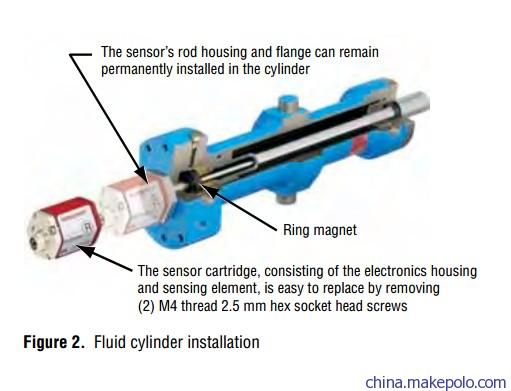 The sensor's rod housing and flange can remain permanently installed in the cylinder

Ring magnet

The sensor cartridge, consisting of the electronics housing and sensing element, is easy to replace by removing (2) M4 thread 2.5 mm hex socket head screws

**Figure 2.** Fluid cylinder installation

china.makepolo.com